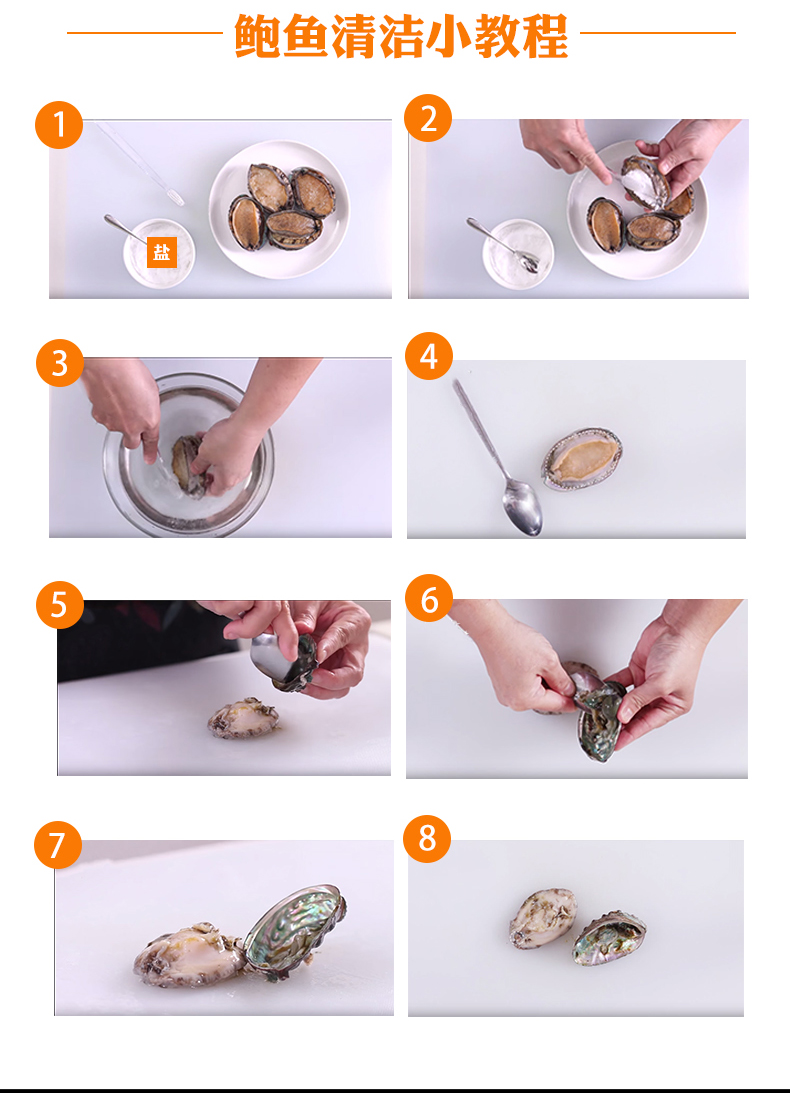 鲍鱼清洁小教程

1

盐

2

3

4

5

6

7

8